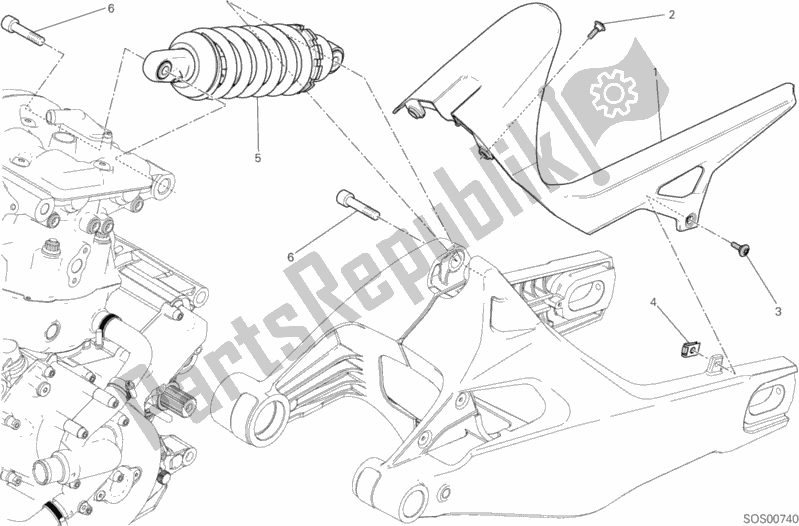 6
2
1
5
6
3
4
PartsRepublik
SOS00740